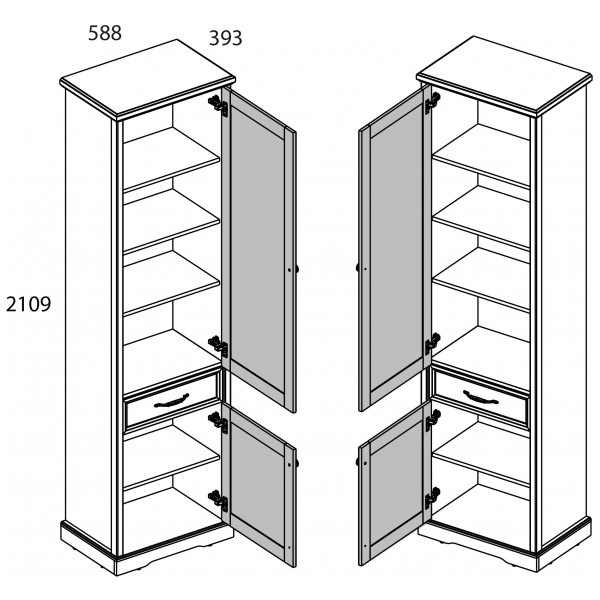 588
393
2109